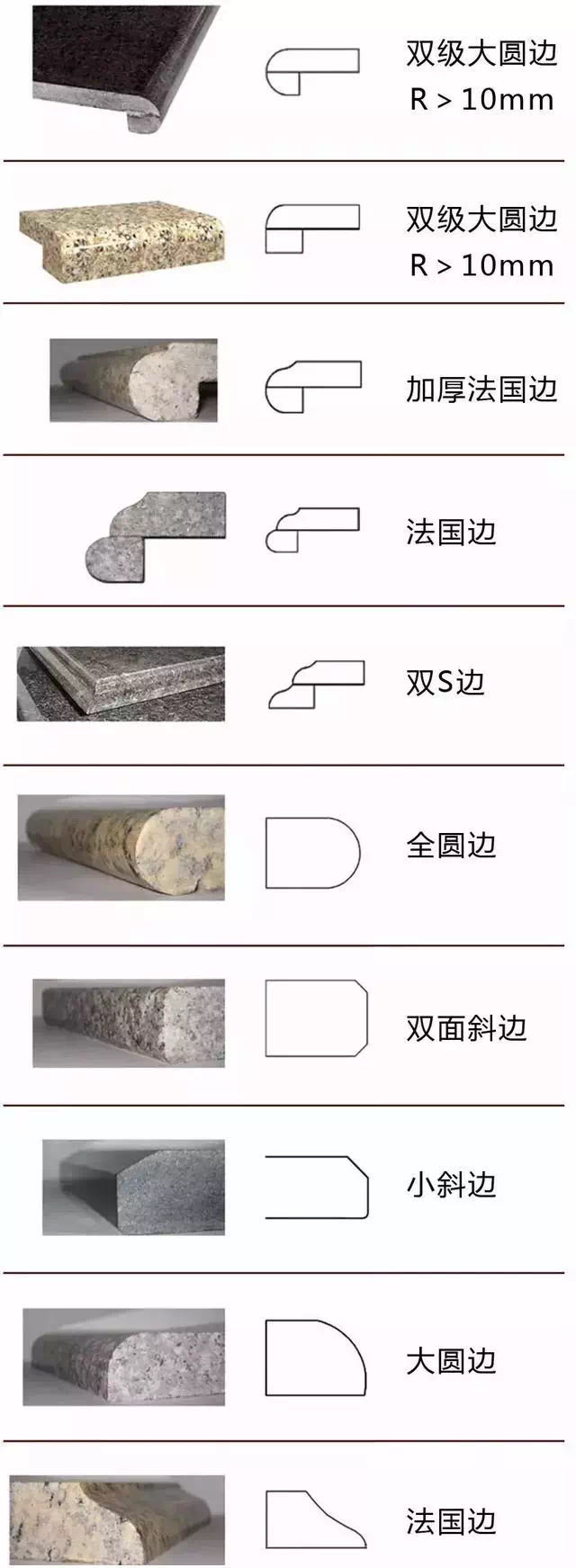 双级大圆边
R > 10mm

双级大圆边
R > 10mm

加厚法国边

法国边

双S边

全圆边

双面斜边

小斜边

大圆边

法国边