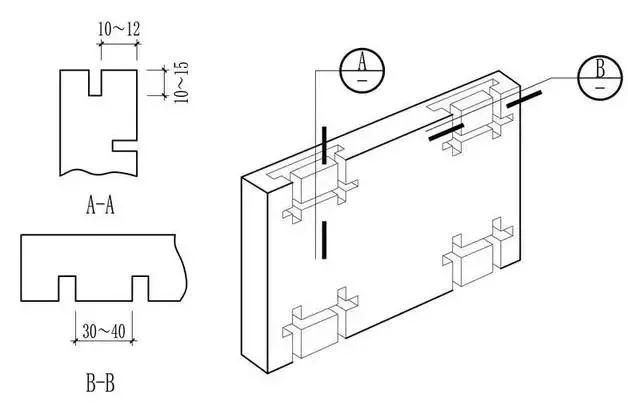 10~12

10~15

A-A

30~40

B-B

A
—

B
—